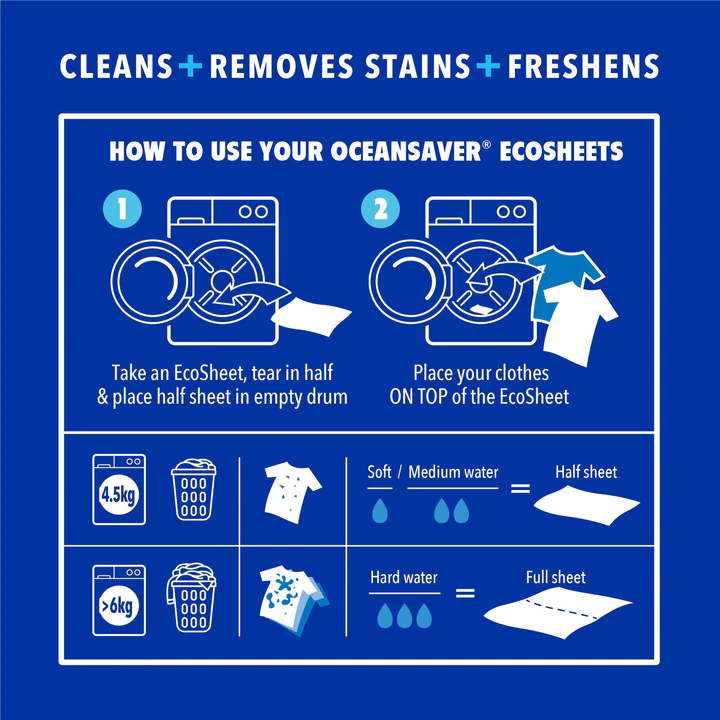 CLEANS + REMOVES STAINS + FRESHENS

HOW TO USE YOUR OCEANSAVER® ECOSHEETS

1

Take an EcoSheet, tear in half & place half sheet in empty drum

2

Place your clothes ON TOP of the EcoSheet

4.5kg

Soft / Medium water = Half sheet

>6kg

Hard water = Full sheet